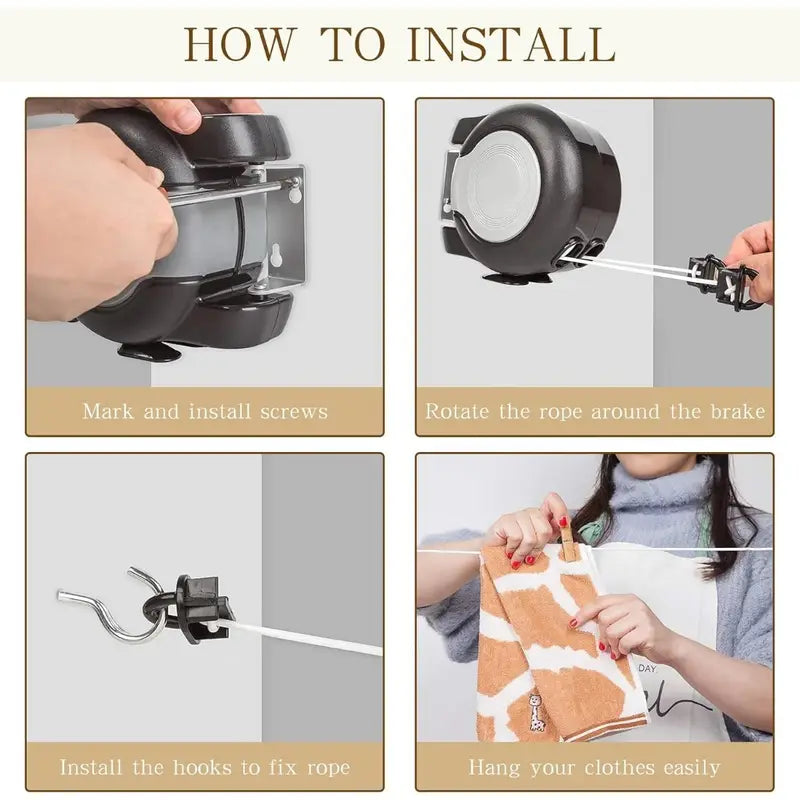 HOW TO INSTALL

Mark and install screws

Rotate the rope around the brake

Install the hooks to fix rope

DAY

Hang your clothes easily